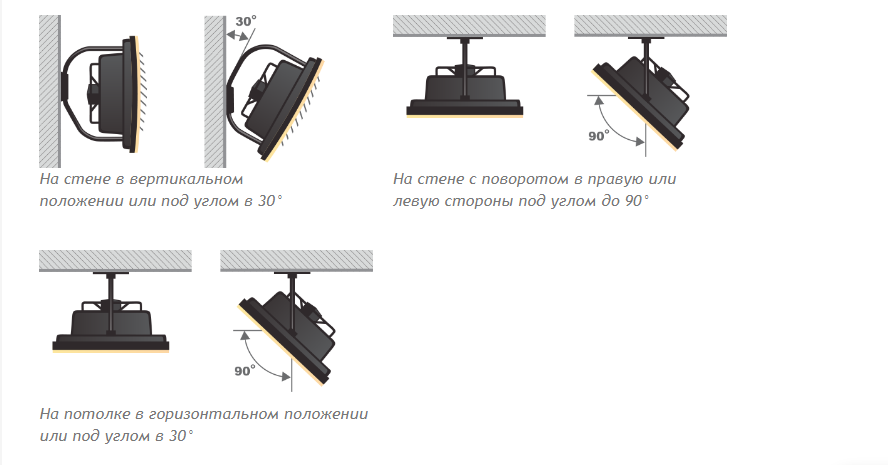 30°

На стене в вертикальном положении или под углом в 30°

90°

На стене с поворотом в правую или левую стороны под углом до 90°

90°

На потолке в горизонтальном положении или под углом в 30°