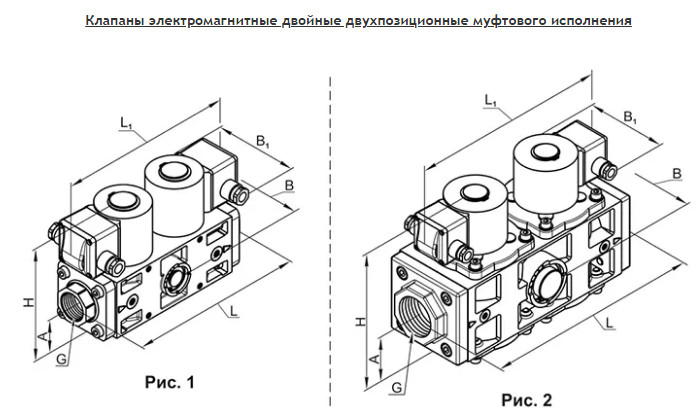 Клапаны электромагнитные двойные двухпозиционные муфтового исполнения

$L_1$

$B_1$

B

H

A

G

L

Рис. 1

$L_1$

$B_1$

B

H

A

G

L

Рис. 2